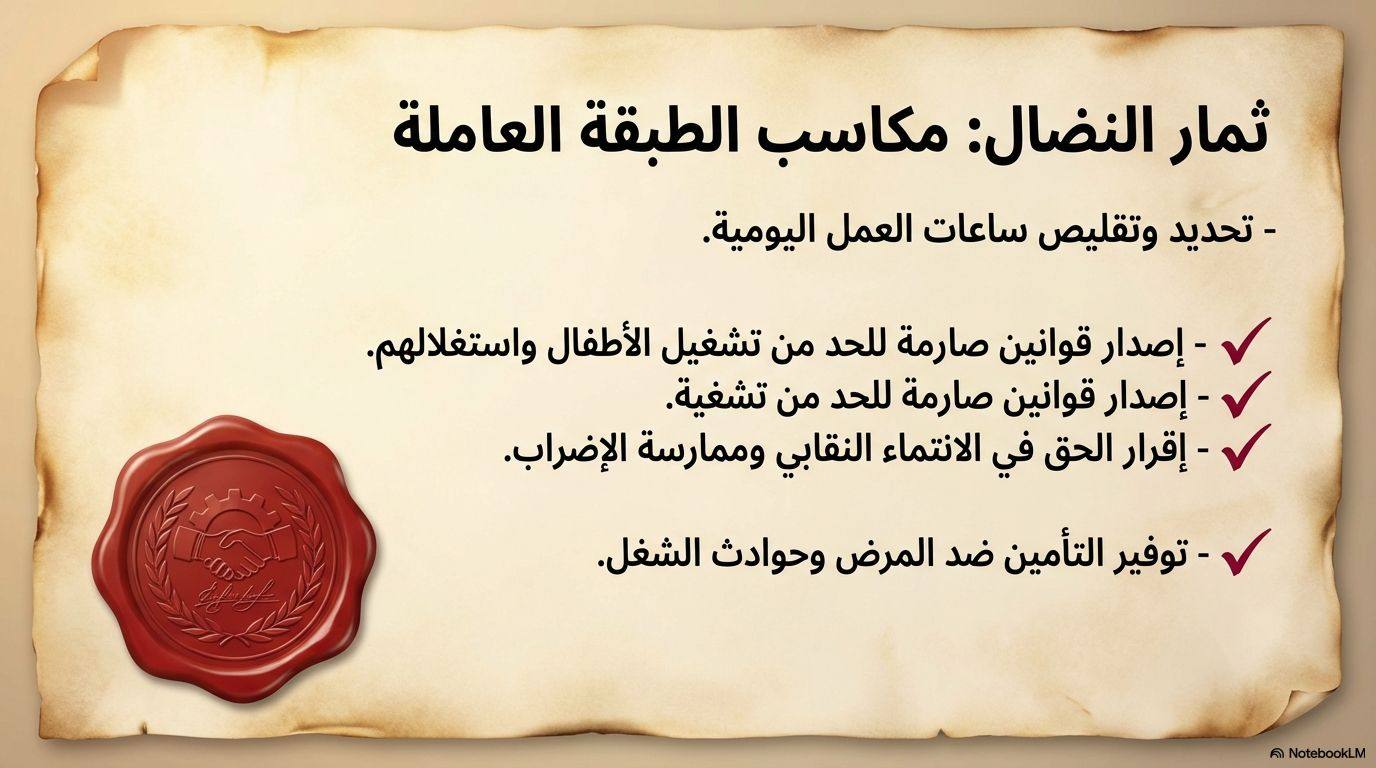 ثمار النضال: مكاسب الطبقة العاملة

- تحديد وتقليص ساعات العمل اليومية.

✓ - إصدار قوانين صارمة للحد من تشغيل الأطفال واستغلالهم.
✓ - إصدار قوانين صارمة للحد من تشغية.
✓ - إقرار الحق في الانتماء النقابي وممارسة الإضراب.

✓ - توفير التأمين ضد المرض وحوادث الشغل.

NotebookLM