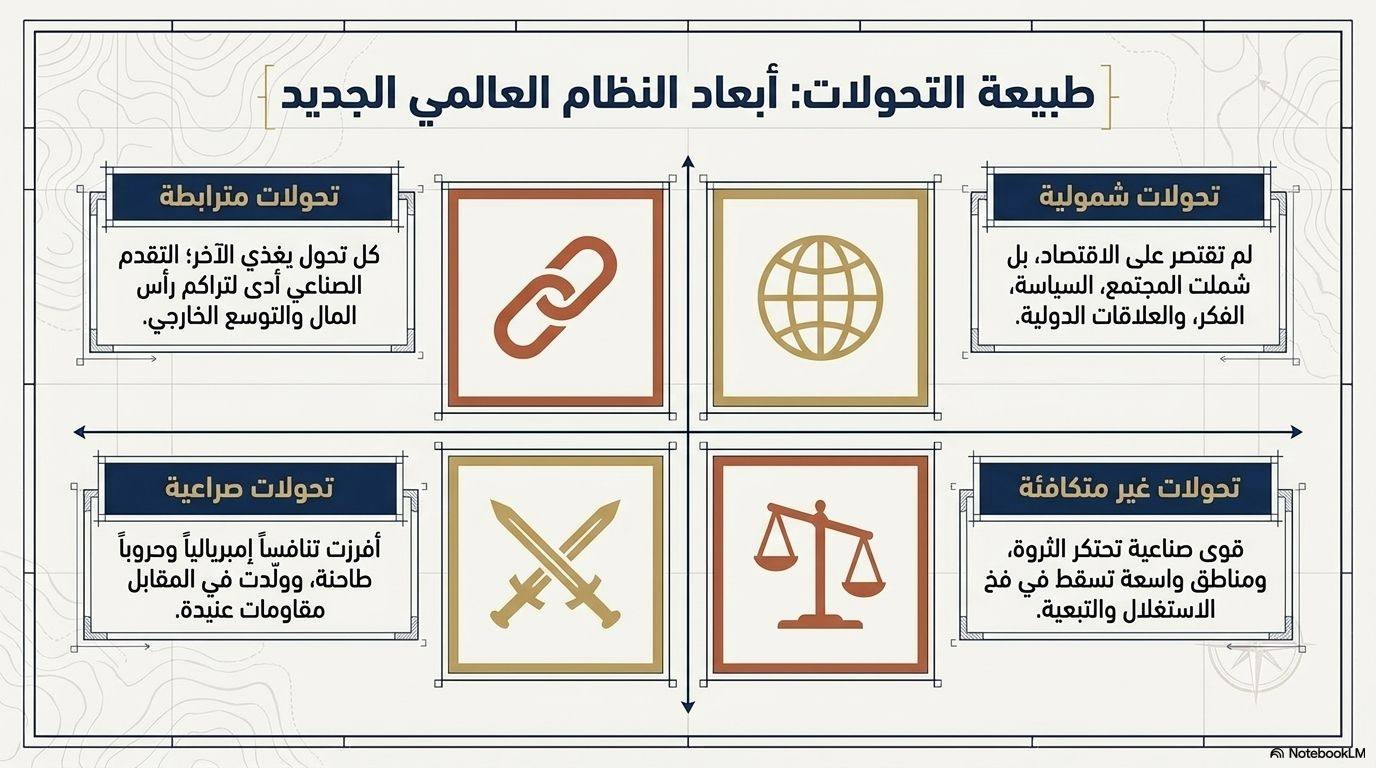 طبيعة التحولات: أبعاد النظام العالمي الجديد

تحولات شمولية

لم تقتصر على الاقتصاد، بل شملت المجتمع، السياسة، الفكر، والعلاقات الدولية.

تحولات مترابطة

كل تحول يغذي الآخر؛ التقدم الصناعي أدى لتراكم رأس المال والتوسع الخارجي.

تحولات غير متكافئة

قوى صناعية تحتكر الثروة، ومناطق واسعة تسقط في فخ الاستغلال والتبعية.

تحولات صراعية

أفرزت تنافساً إمبريالياً وحروباً طاحنة، وولّدت في المقابل مقاومات عنيدة.

NotebookLM