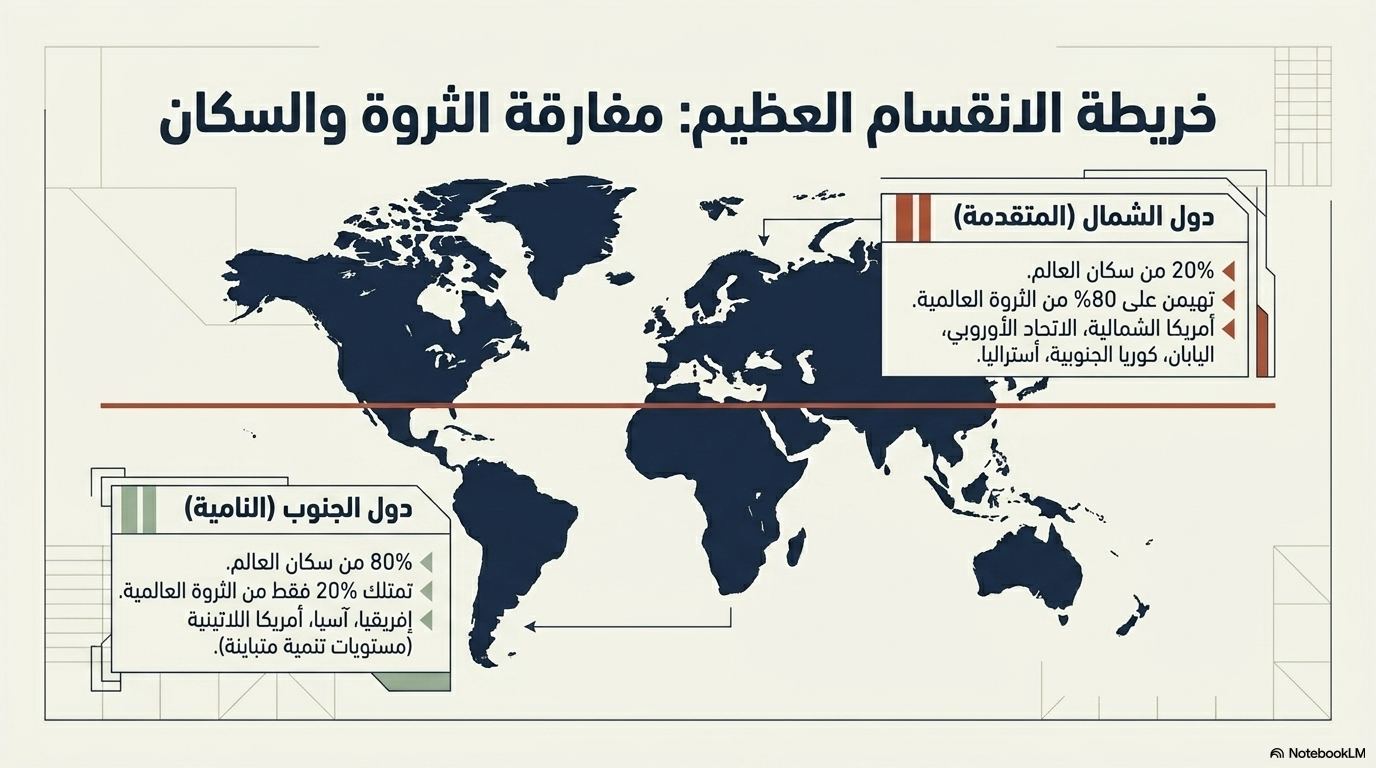 خريطة الانقسام العظيم: مفارقة الثروة والسكان

دول الشمال (المتقدمة)

20% من سكان العالم.

تهيمن على 80% من الثروة العالمية.

أمريكا الشمالية، الاتحاد الأوروبي، اليابان، كوريا الجنوبية، أستراليا.

دول الجنوب (النامية)

80% من سكان العالم.

تمتلك 20% فقط من الثروة العالمية.

إفريقيا، آسيا، أمريكا اللاتينية (مستويات تنمية متباينة).

NotebookLM